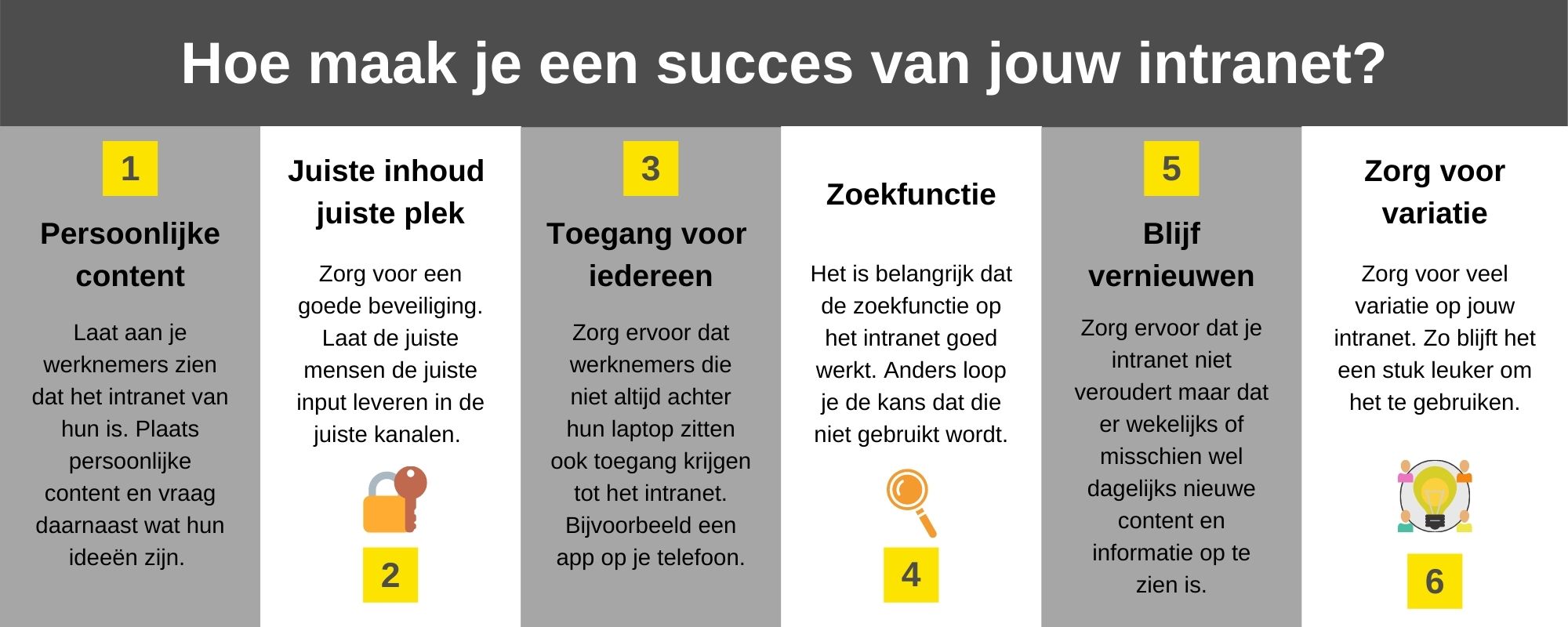 Hoe maak je een succes van jouw intranet?

1

Persoonlijke content

Laat aan je werknemers zien dat het intranet van hun is. Plaats persoonlijke content en vraag daarnaast wat hun ideeën zijn.

Juiste inhoud juiste plek

Zorg voor een goede beveiliging. Laat de juiste mensen de juiste input leveren in de juiste kanalen.

2

3

Toegang voor iedereen

Zorg ervoor dat werknemers die niet altijd achter hun laptop zitten ook toegang krijgen tot het intranet. Bijvoorbeeld een app op je telefoon.

Zoekfunctie

Het is belangrijk dat de zoekfunctie op het intranet goed werkt. Anders loop je de kans dat die niet gebruikt wordt.

4

5

Blijf vernieuwen

Zorg ervoor dat je intranet niet veroudert maar dat er wekelijks of misschien wel dagelijks nieuwe content en informatie op te zien is.

Zorg voor variatie

Zorg voor veel variatie op jouw intranet. Zo blijft het een stuk leuker om het te gebruiken.

6